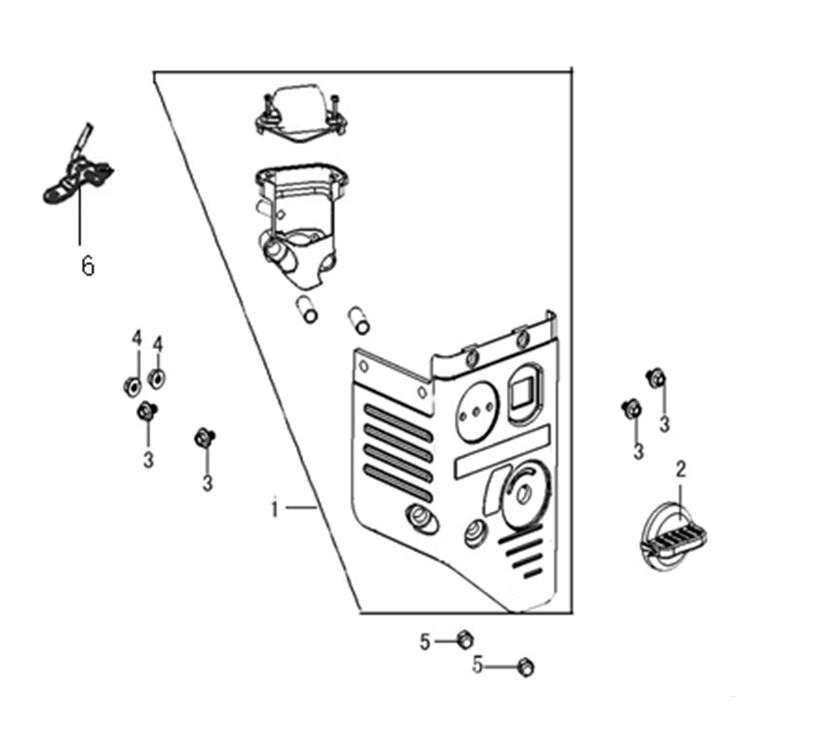 6

4 4

3

3

1

3

3

2

5

5