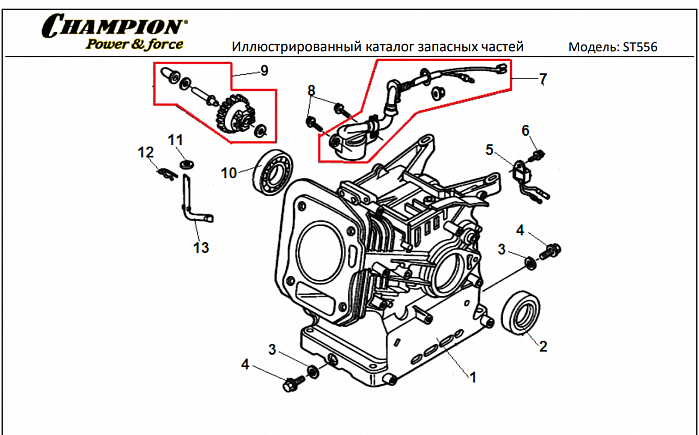 CHAMPION®
Power & force

Иллюстрированный каталог запасных частей

Модель: ST556

9
8
7
6
5
11
12
10
13
4
3
2
3
4
1